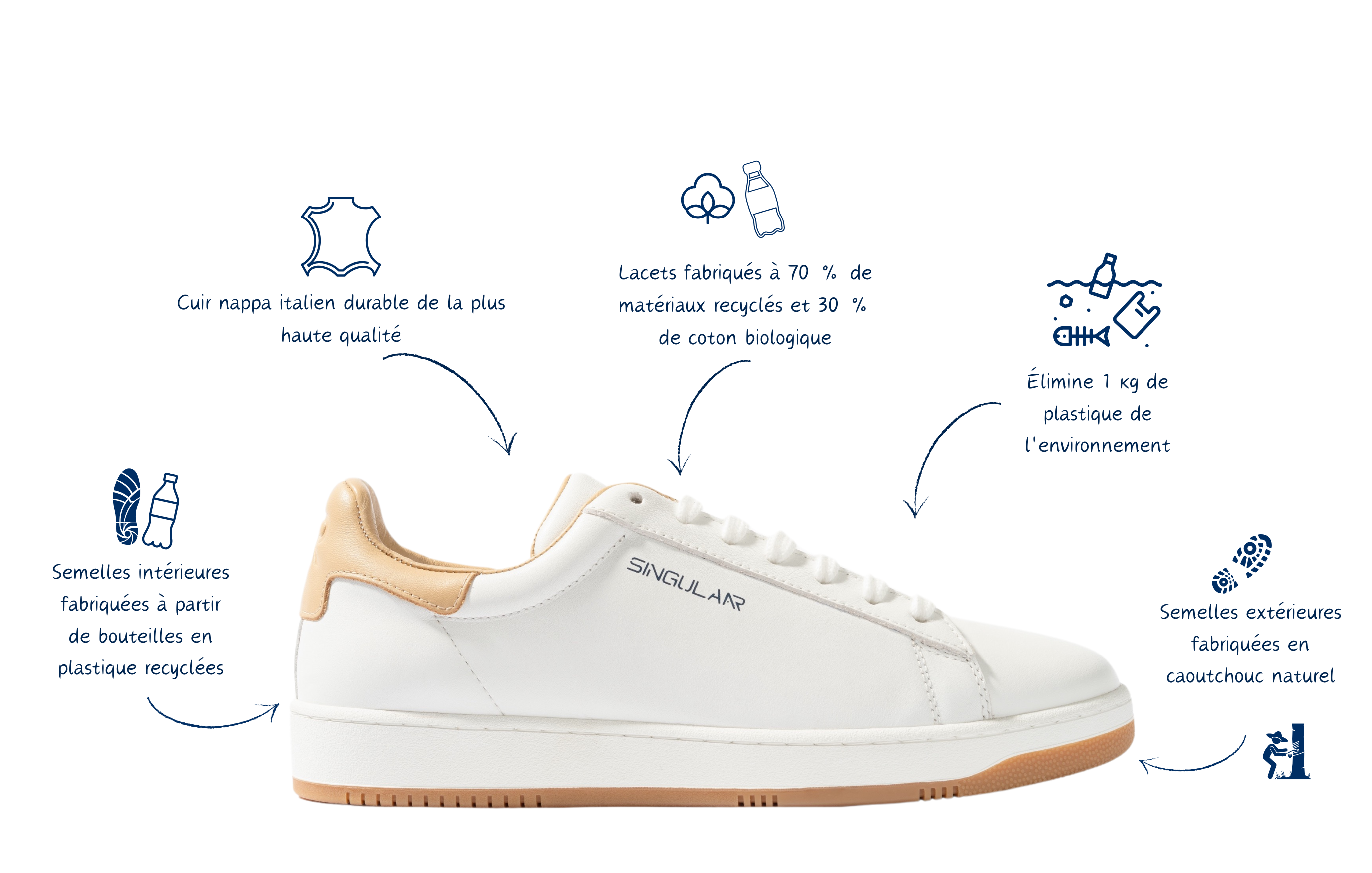 Cuir nappa italien durable de la plus haute qualité

Lacets fabriqués à 70 % de matériaux recyclés et 30 % de coton biologique

Élimine 1 kg de plastique de l'environnement

Semelles intérieures fabriquées à partir de bouteilles en plastique recyclées

SINGULAAR

Semelles extérieures fabriquées en caoutchouc naturel