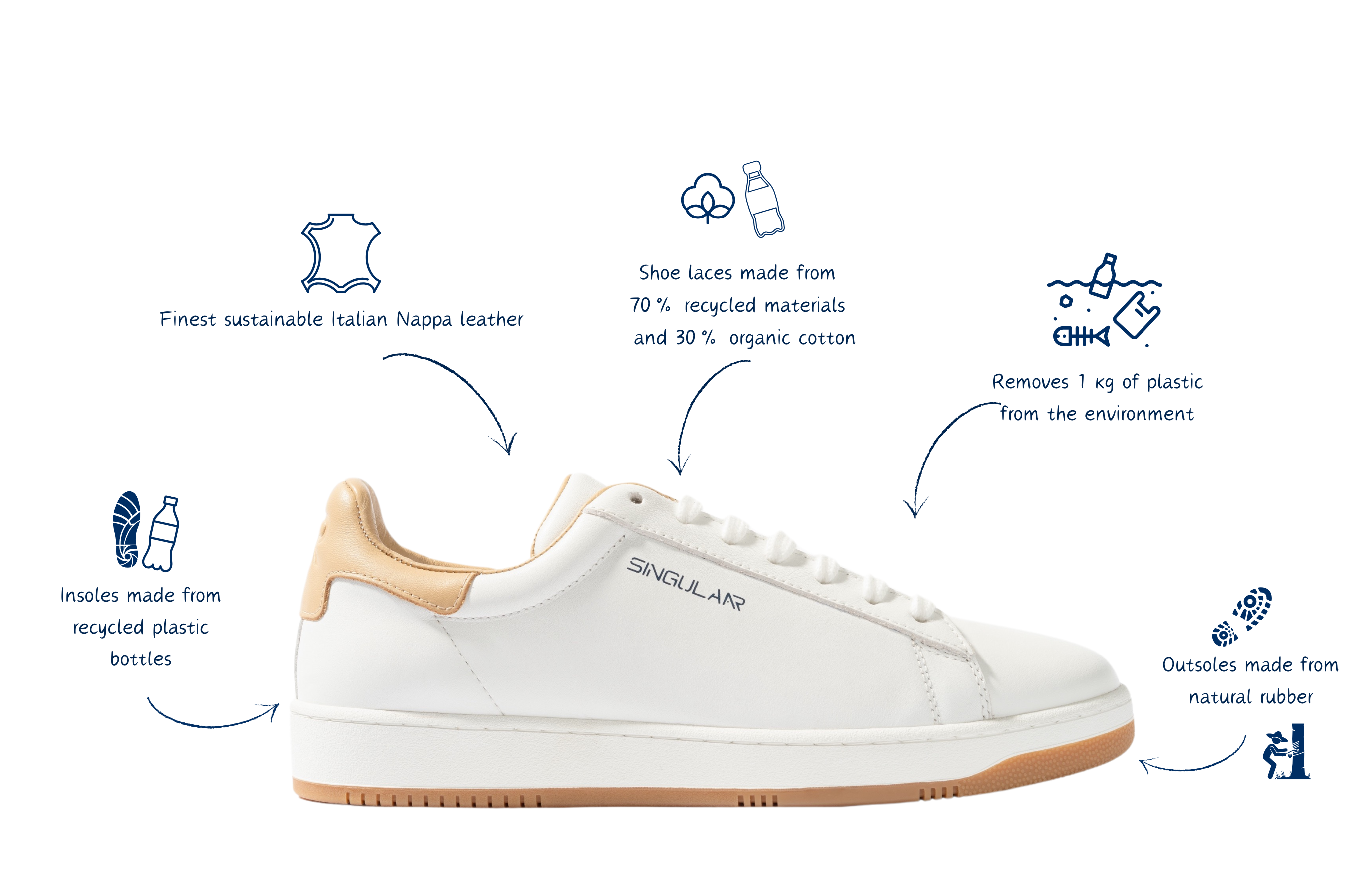 Finest sustainable Italian Nappa leather

Shoe laces made from 70 % recycled materials and 30 % organic cotton

Removes 1 kg of plastic from the environment

Insoles made from recycled plastic bottles

SINGULAAR

Outsoles made from natural rubber